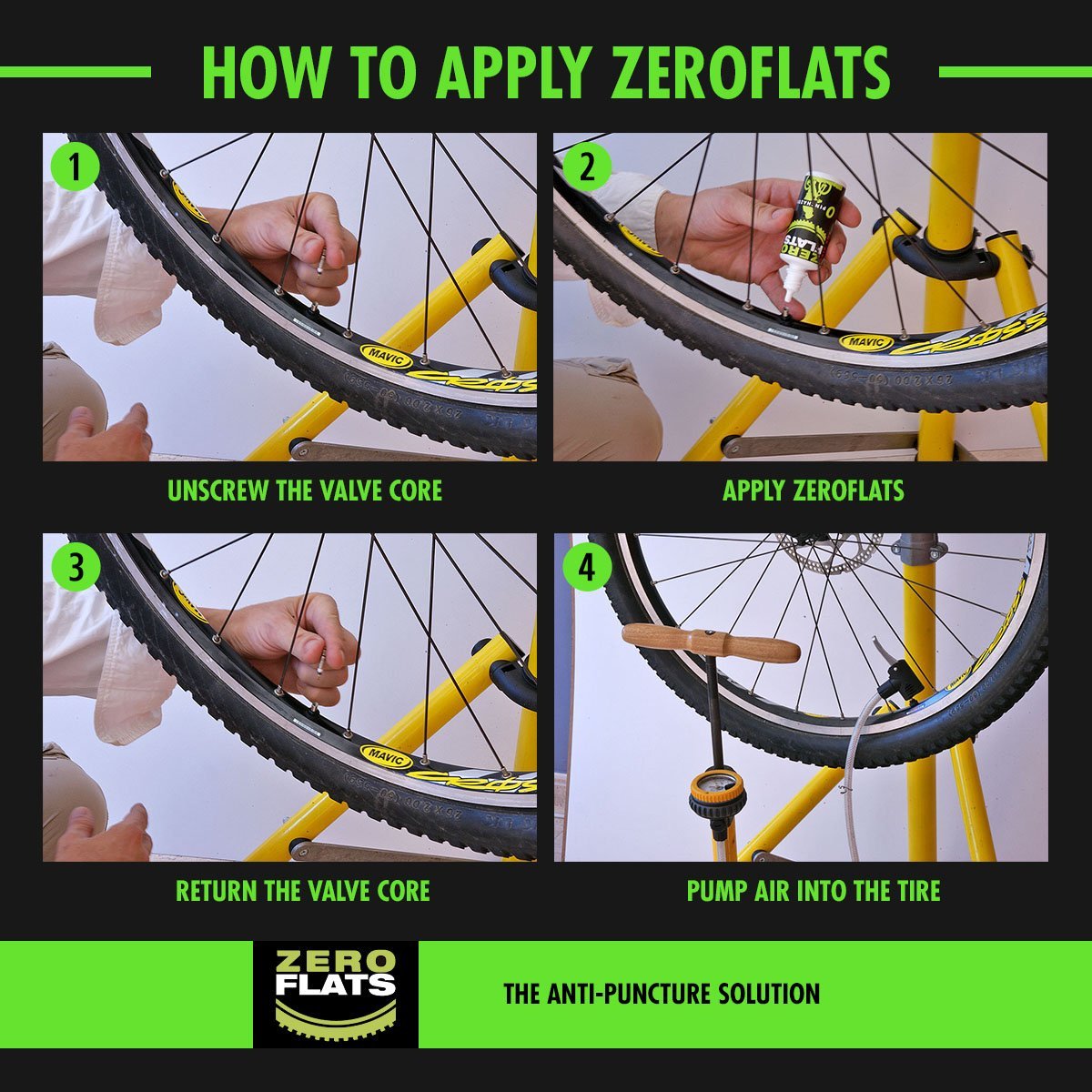 HOW TO APPLY ZEROFLATS

1

MAVIC

UNSCREW THE VALVE CORE

2

ZERO FLATS

MAVIC

APPLY ZEROFLATS

3

MAVIC

RETURN THE VALVE CORE

4

PUMP AIR INTO THE TIRE

ZERO FLATS

THE ANTI-PUNCTURE SOLUTION